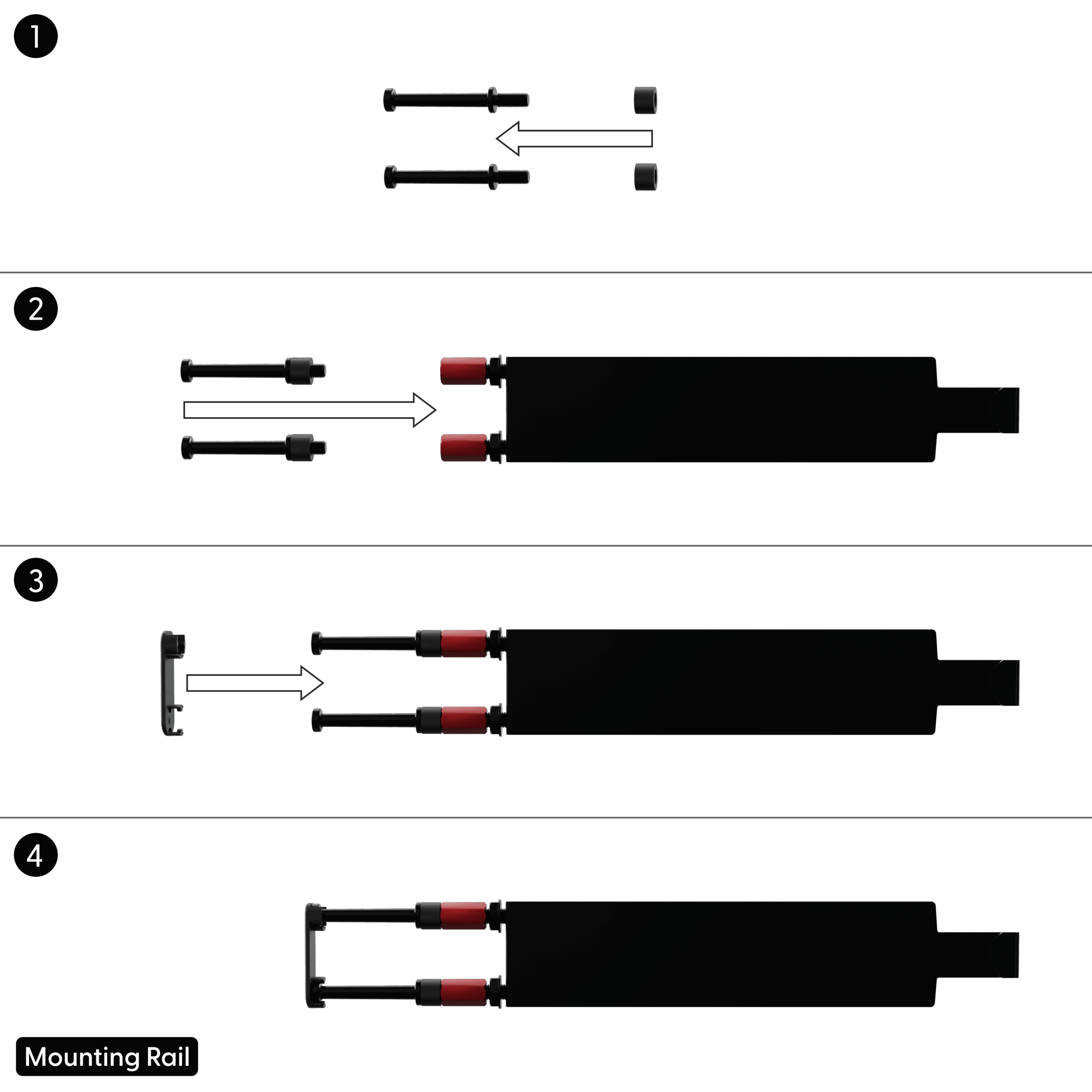 1

2

3

4

Mounting Rail